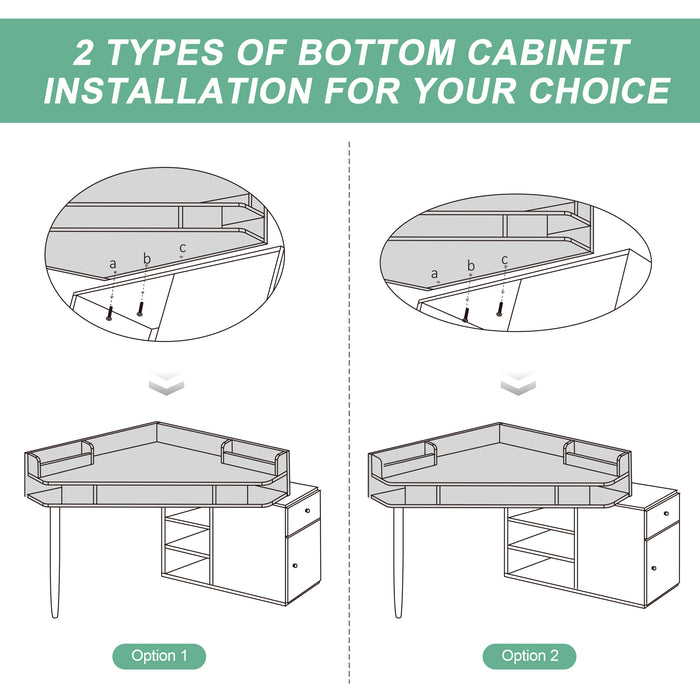 2 TYPES OF BOTTOM CABINET INSTALLATION FOR YOUR CHOICE

a
b
c

a
b
c

Option 1

Option 2