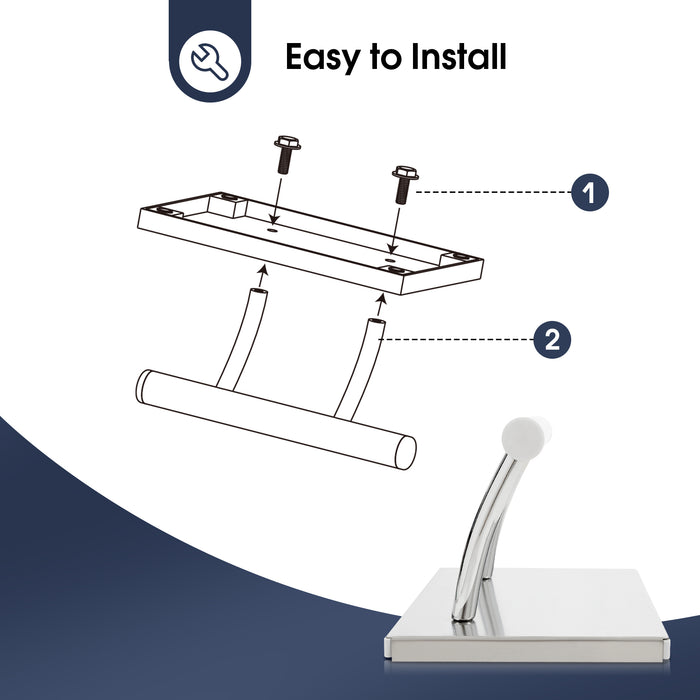 Easy to Install

1

2