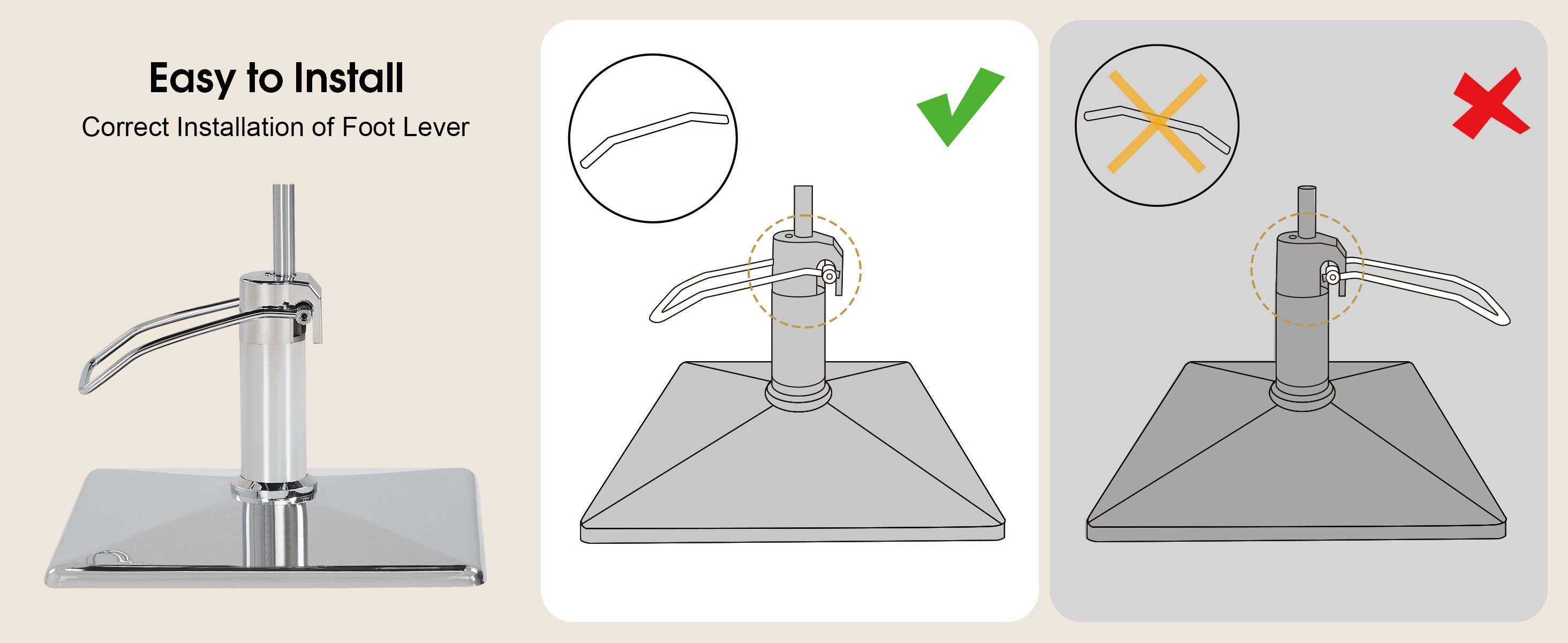 Easy to Install

Correct Installation of Foot Lever