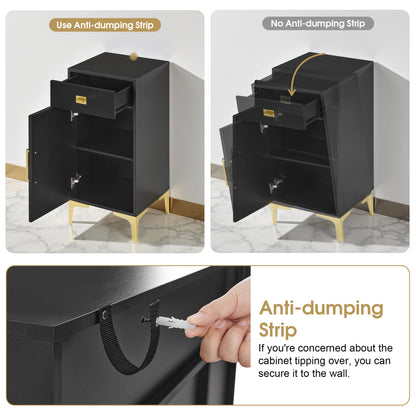 Use Anti-dumping Strip

No Anti-dumping Strip

Anti-dumping Strip

If you're concerned about the cabinet tipping over, you can secure it to the wall.