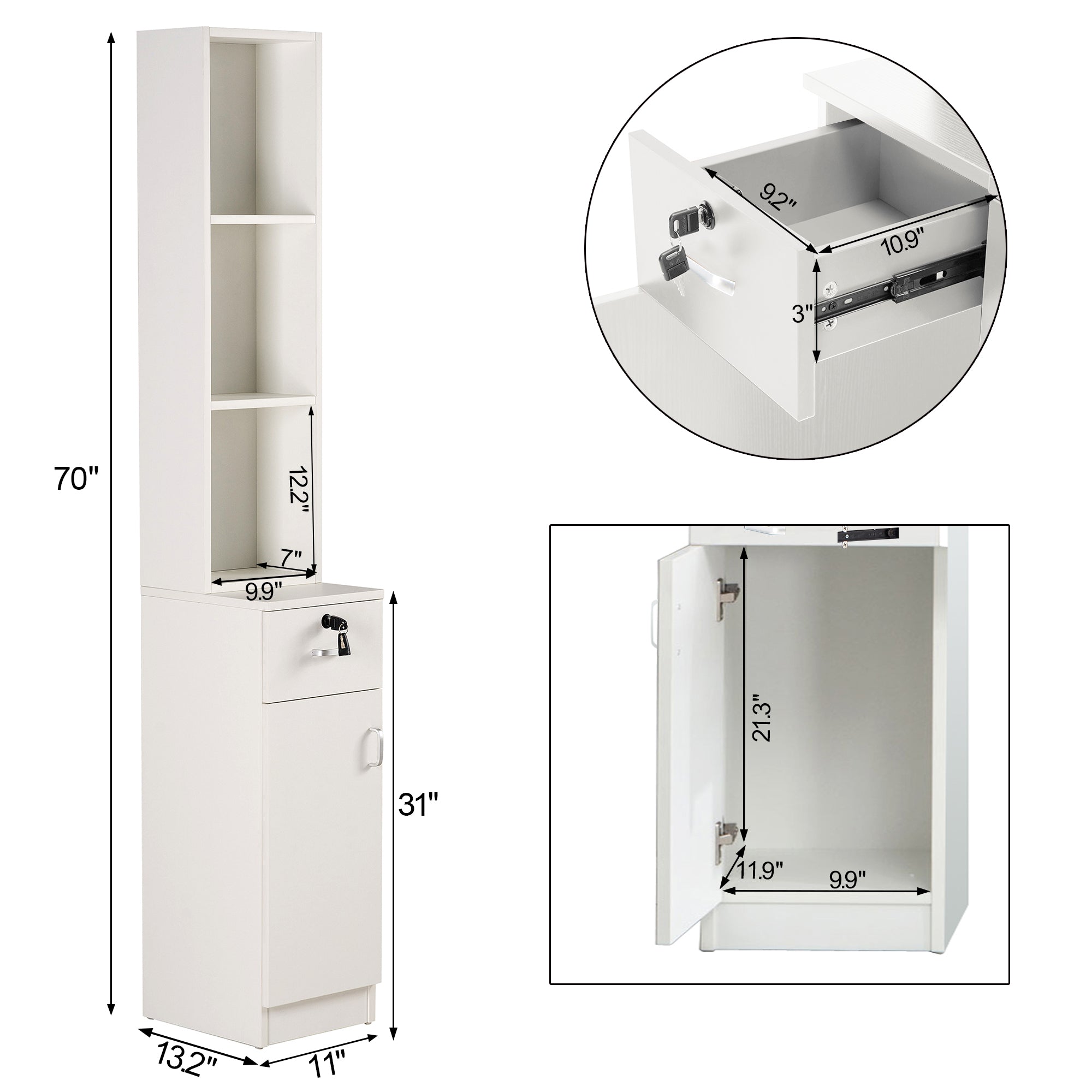 70"

12.2"

7"

9.9"

31"

13.2"

11"

9.2"

10.9"

3"

21.3"

11.9"

9.9"