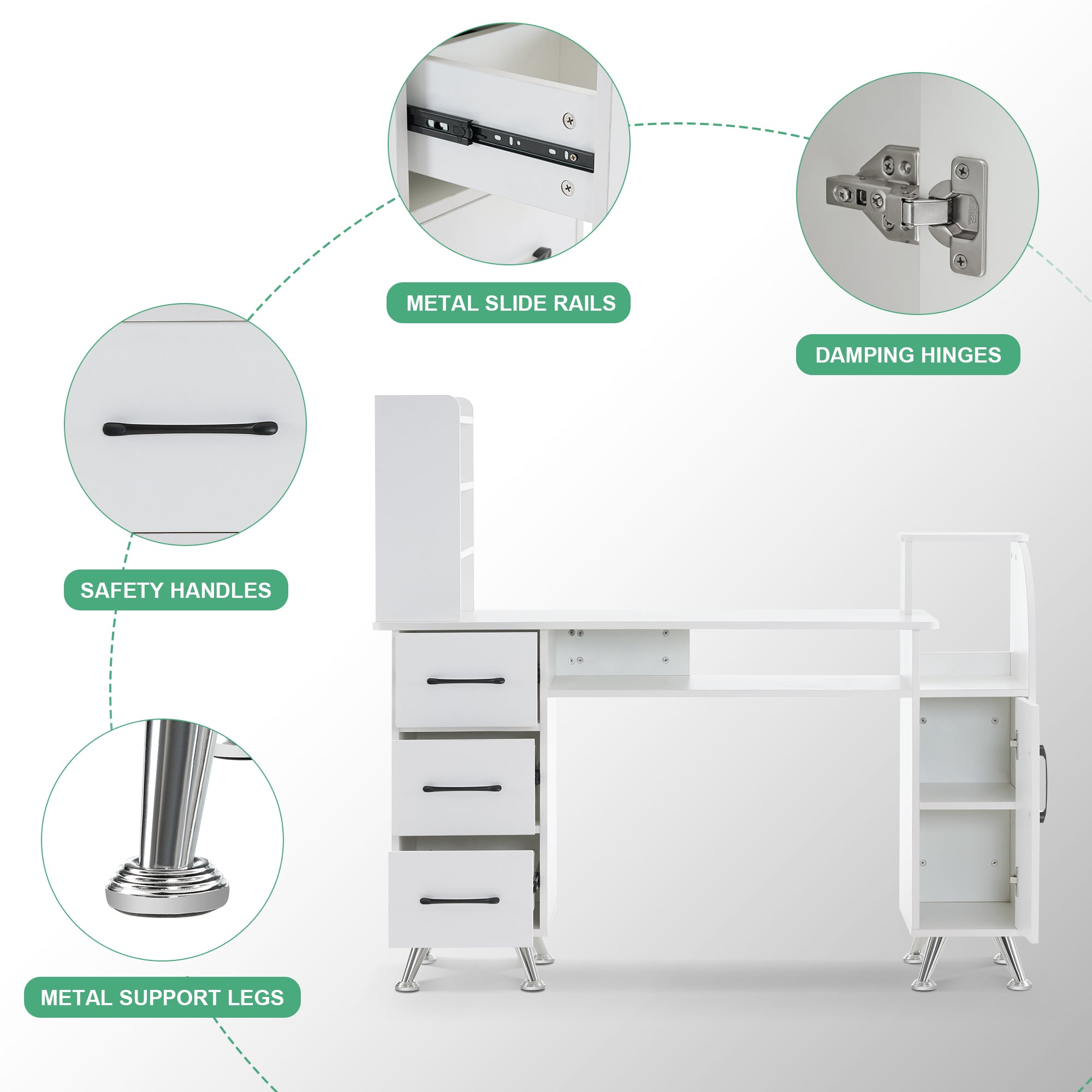 METAL SLIDE RAILS

DAMPING HINGES

SAFETY HANDLES

METAL SUPPORT LEGS