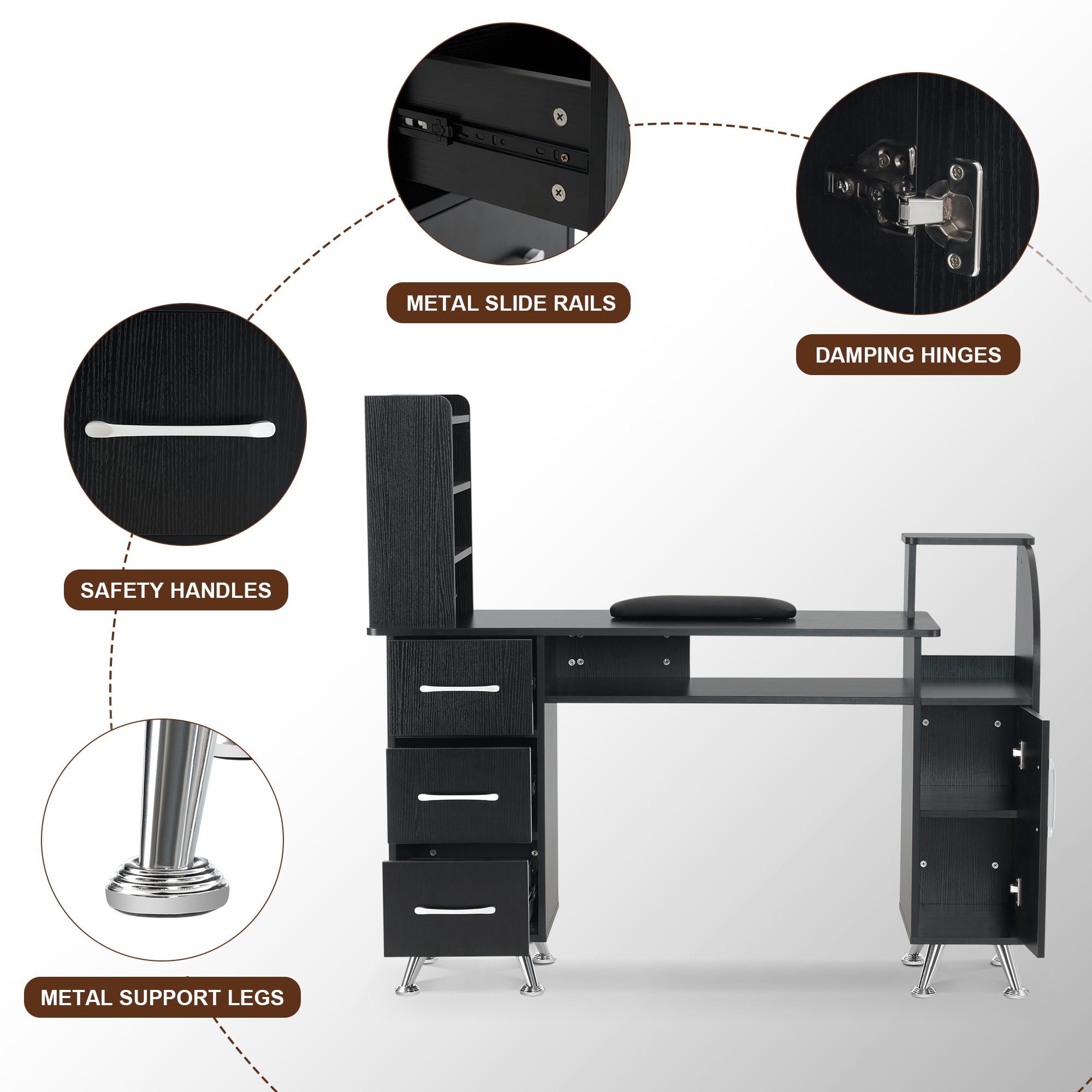 METAL SLIDE RAILS

DAMPING HINGES

SAFETY HANDLES

METAL SUPPORT LEGS