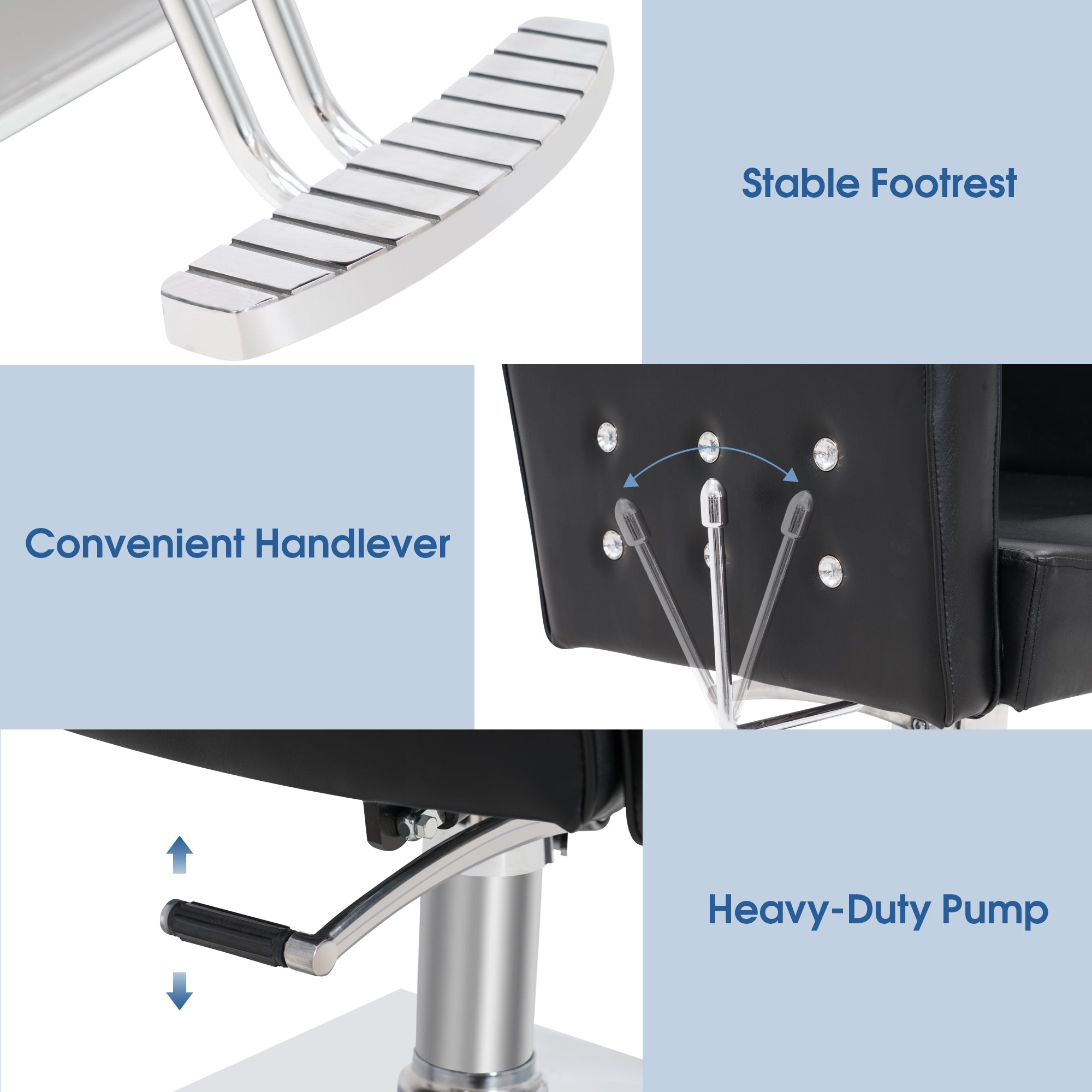 Stable Footrest

Convenient Handlever

Heavy-Duty Pump