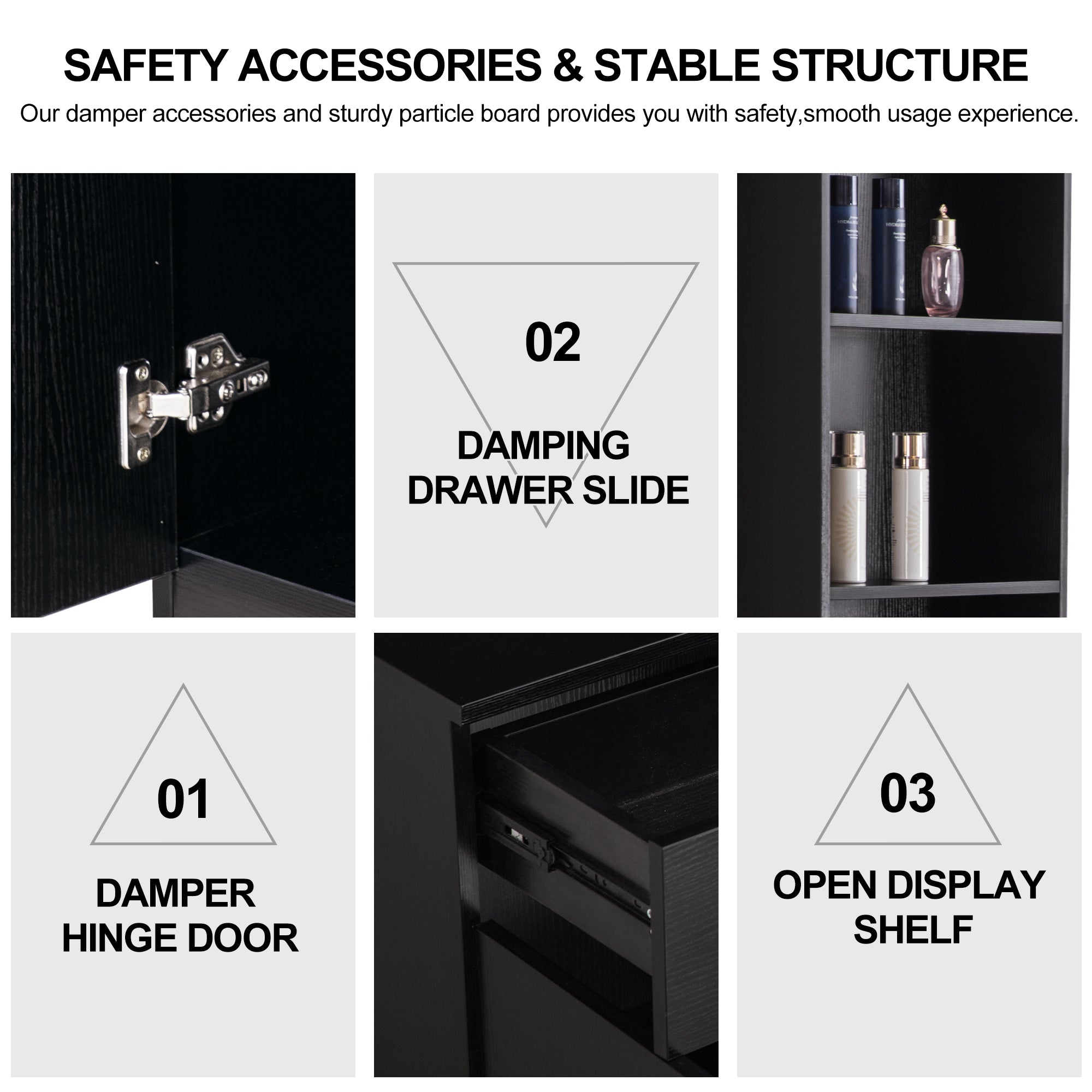 SAFETY ACCESSORIES & STABLE STRUCTURE

Our damper accessories and sturdy particle board provides you with safety,smooth usage experience.

02

DAMPING DRAWER SLIDE

HYDRA

HYDRA

01

DAMPER HINGE DOOR

03

OPEN DISPLAY SHELF