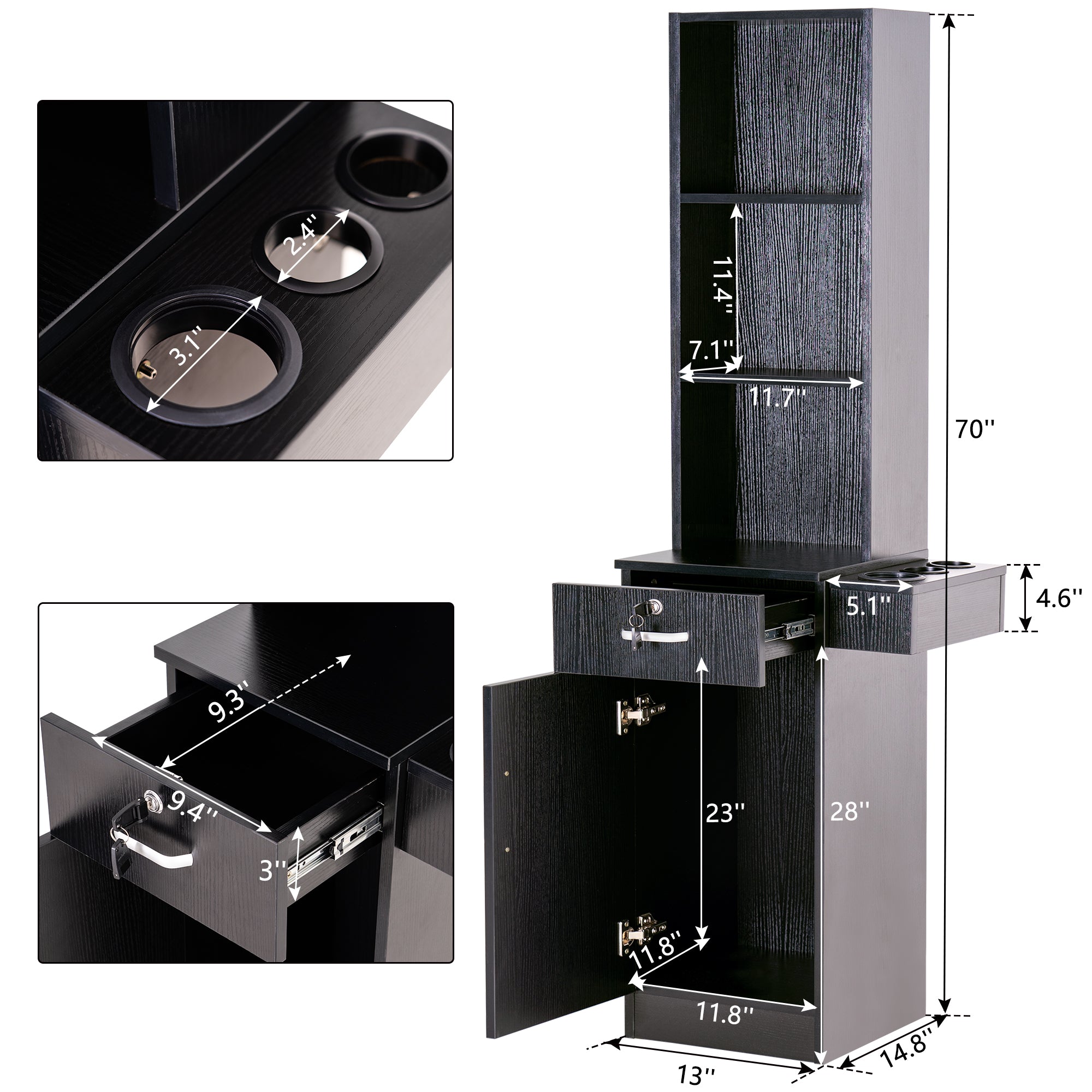 2.4''
3.1''
9.3''
9.4''
3''
11.4''
7.1''
11.7''
70''
5.1''
4.6''
23''
28''
11.8''
11.8''
13''
14.8''