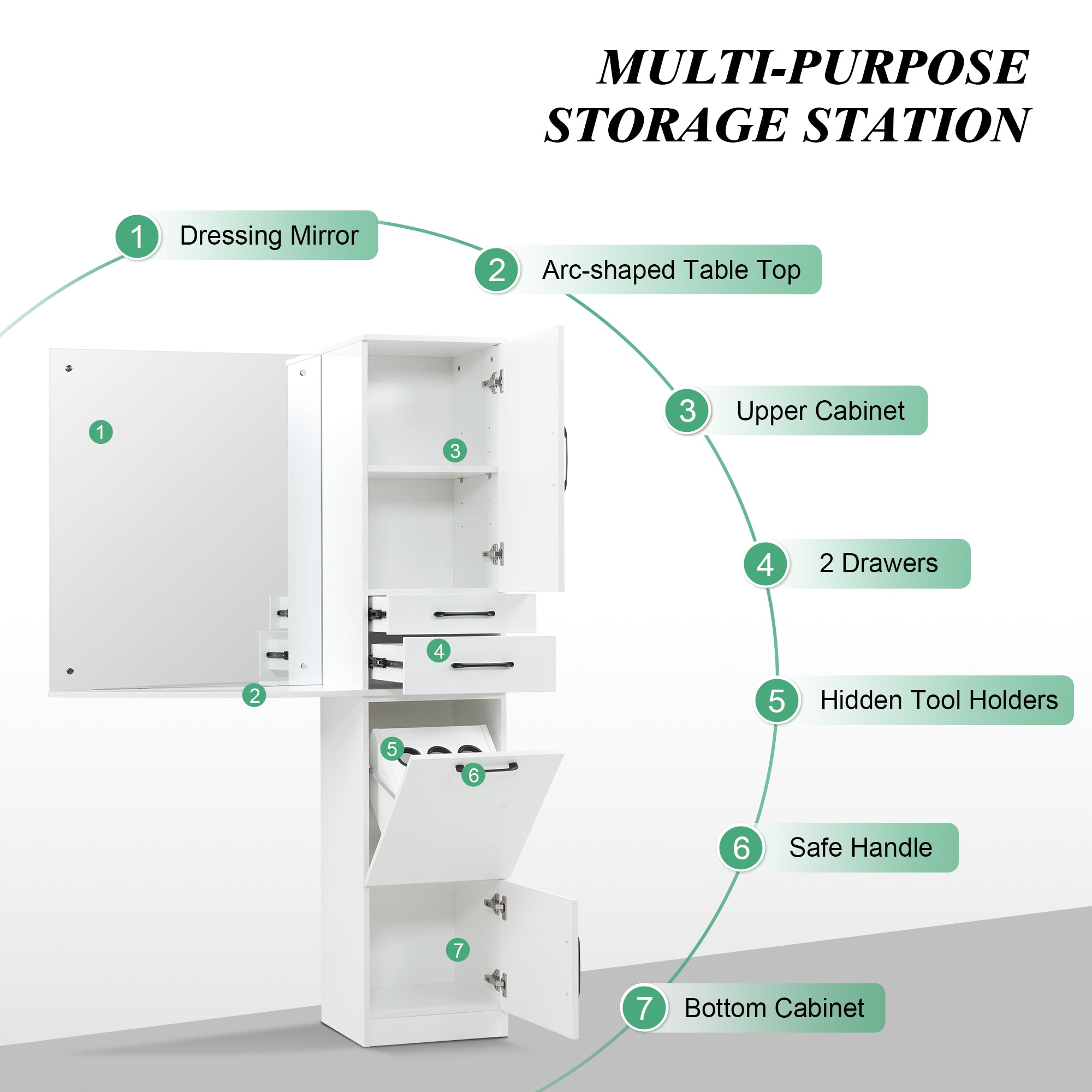 MULTI-PURPOSE STORAGE STATION

1 Dressing Mirror

2 Arc-shaped Table Top

3 Upper Cabinet

4 2 Drawers

5 Hidden Tool Holders

6 Safe Handle

7 Bottom Cabinet

1

3

4

2

5

6

7