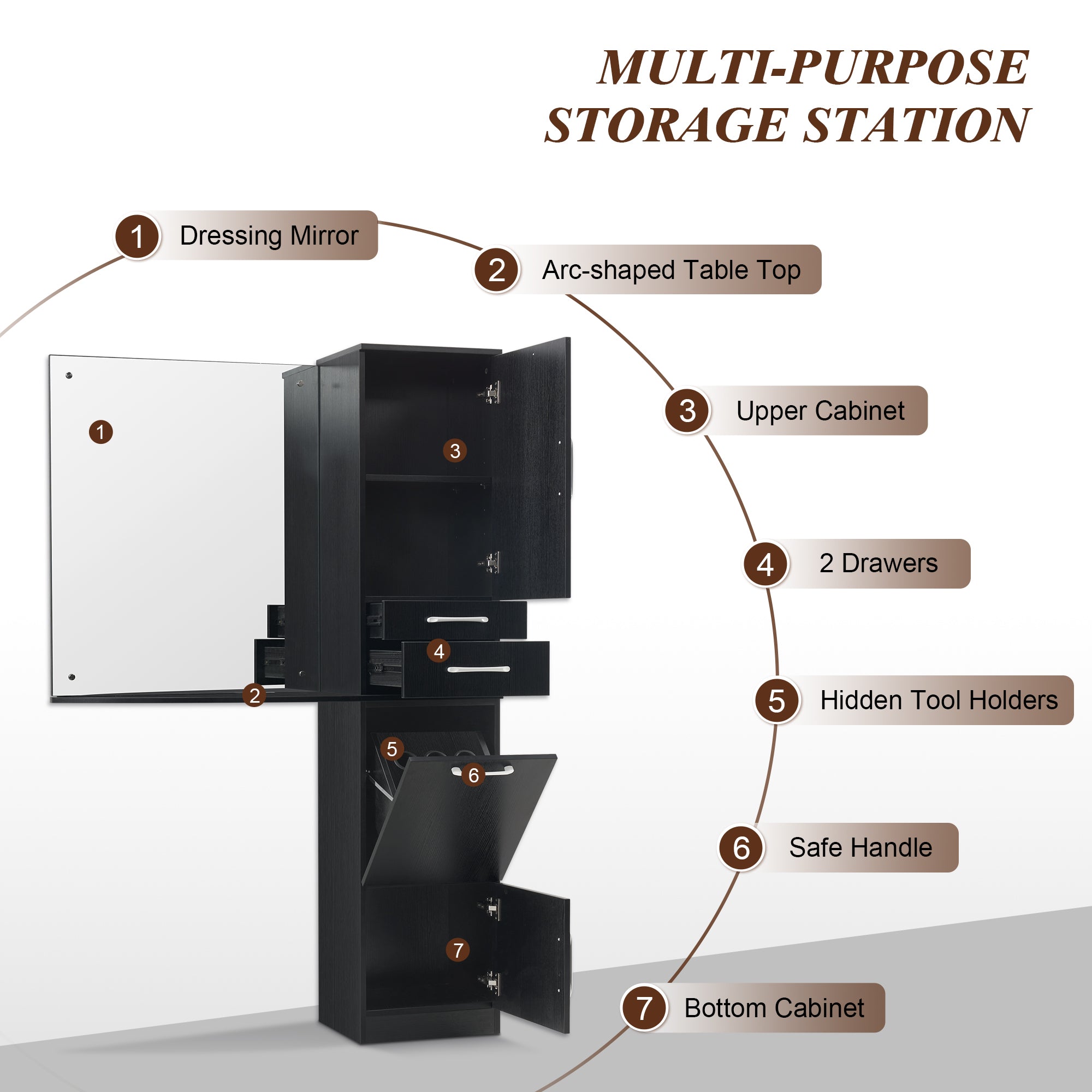 MULTI-PURPOSE STORAGE STATION

1 Dressing Mirror

2 Arc-shaped Table Top

3 Upper Cabinet

4 2 Drawers

5 Hidden Tool Holders

6 Safe Handle

7 Bottom Cabinet

1

3

4

2

5

6

7