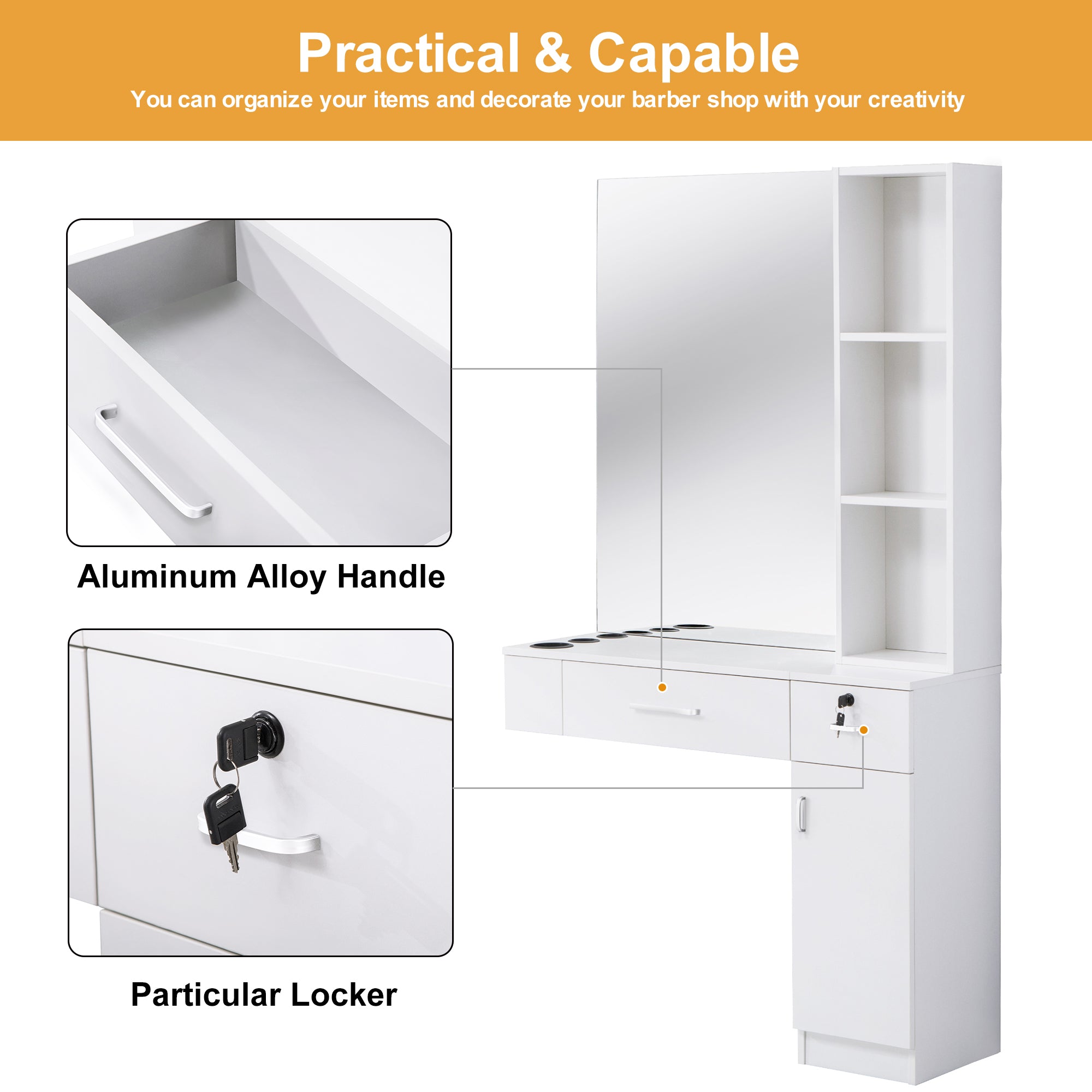 Practical & Capable
You can organize your items and decorate your barber shop with your creativity

Aluminum Alloy Handle

Particular Locker