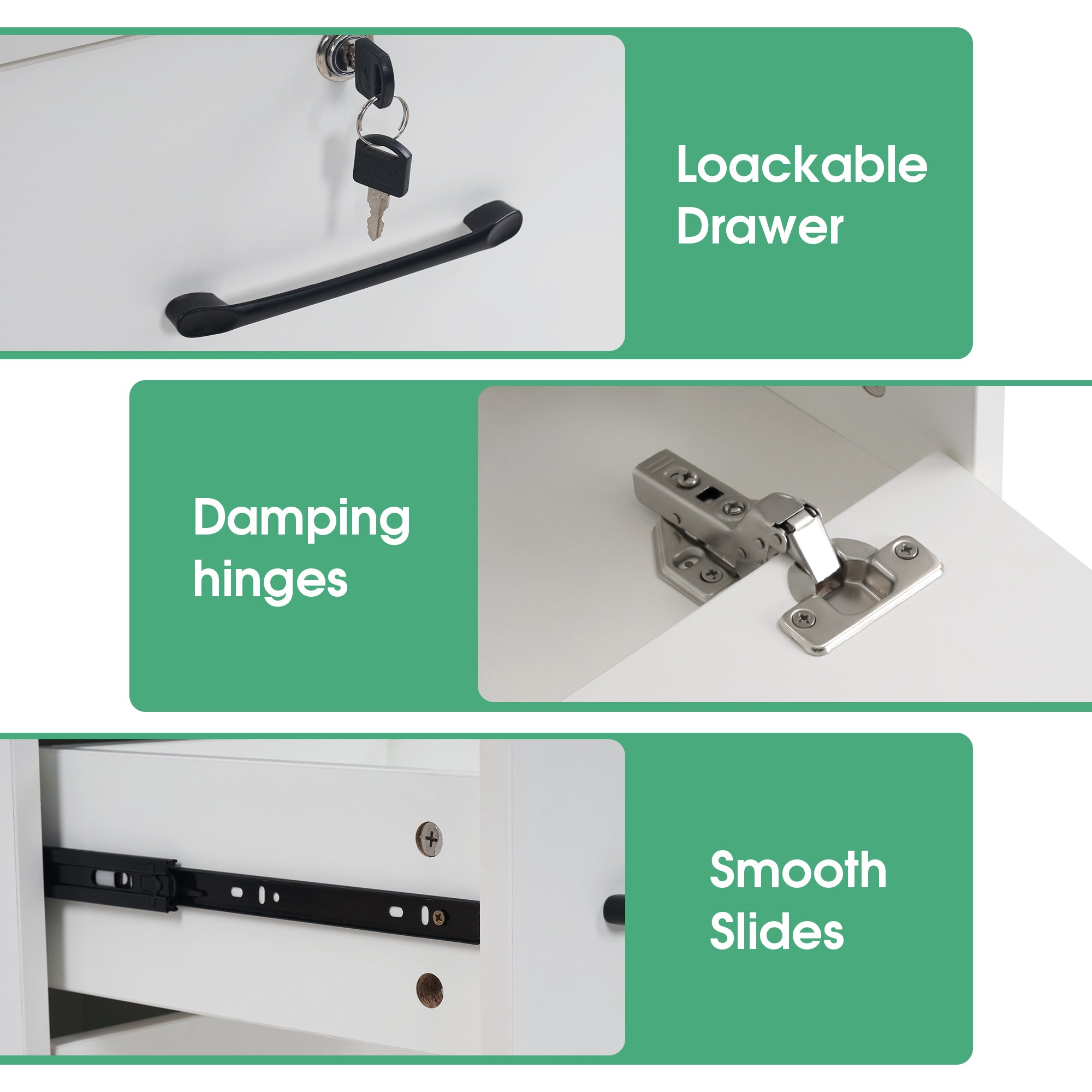 Loackable Drawer

Damping hinges

Smooth Slides