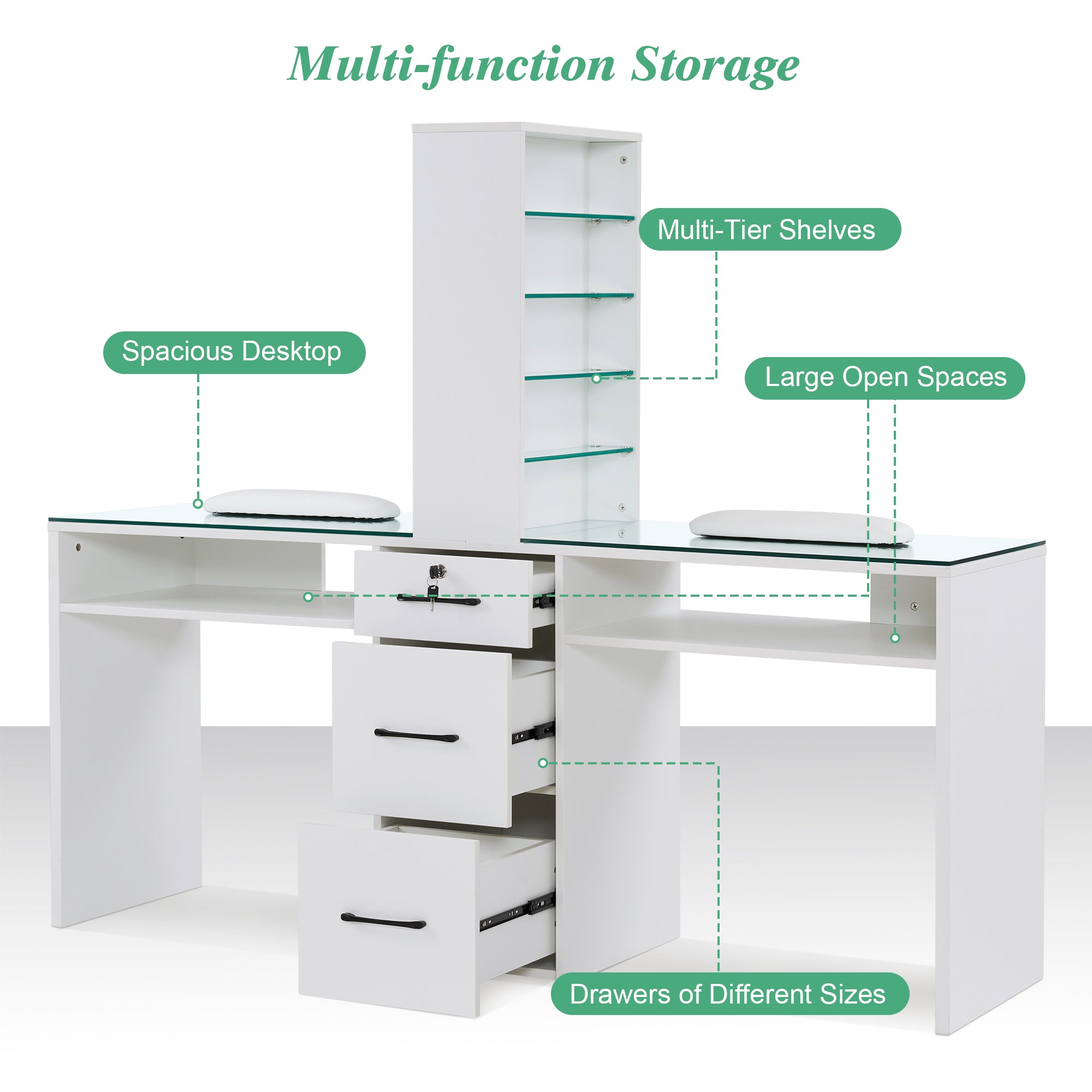 Multi-function Storage

Multi-Tier Shelves

Spacious Desktop

Large Open Spaces

Drawers of Different Sizes