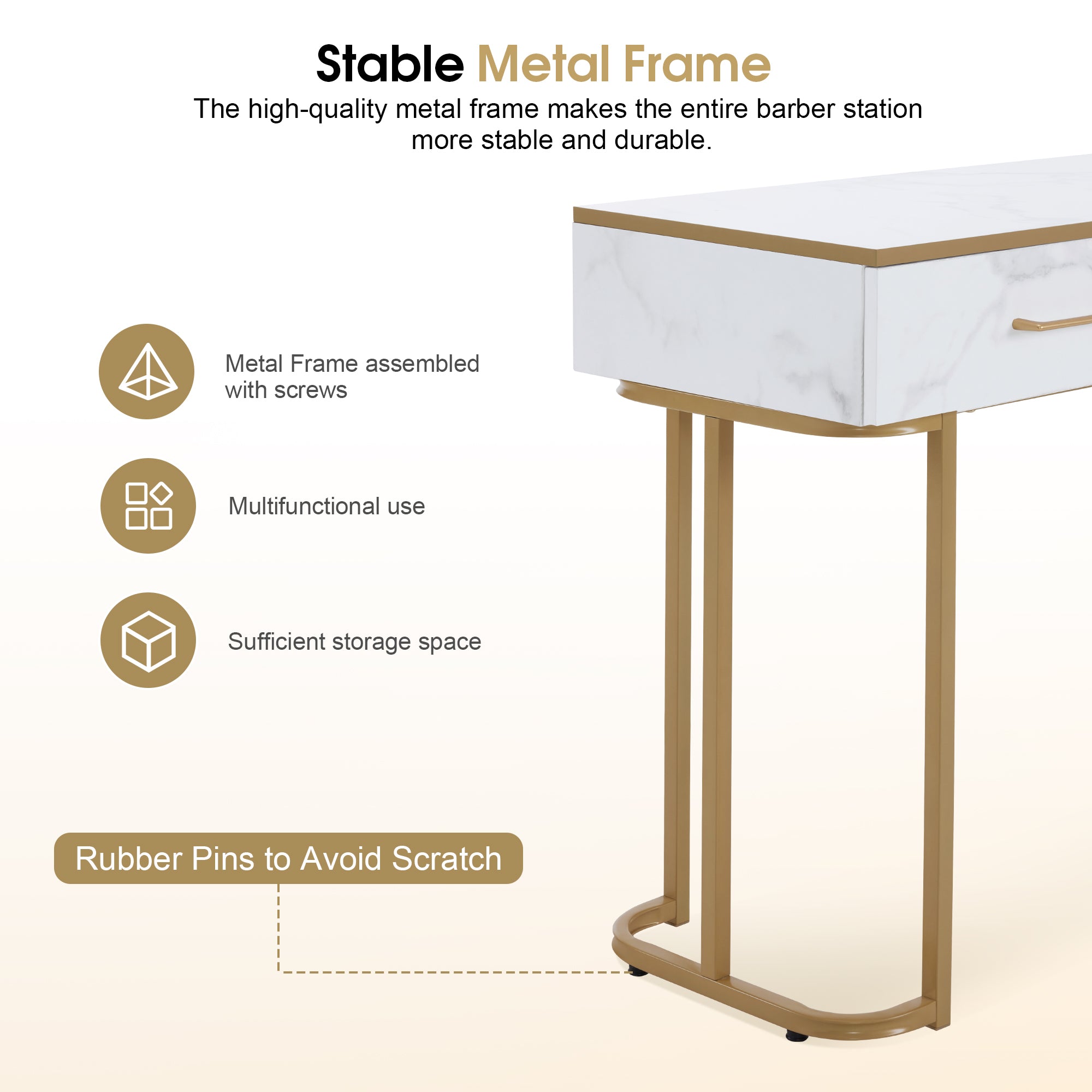 Stable Metal Frame
The high-quality metal frame makes the entire barber station more stable and durable.

Metal Frame assembled with screws

Multifunctional use

Sufficient storage space

Rubber Pins to Avoid Scratch