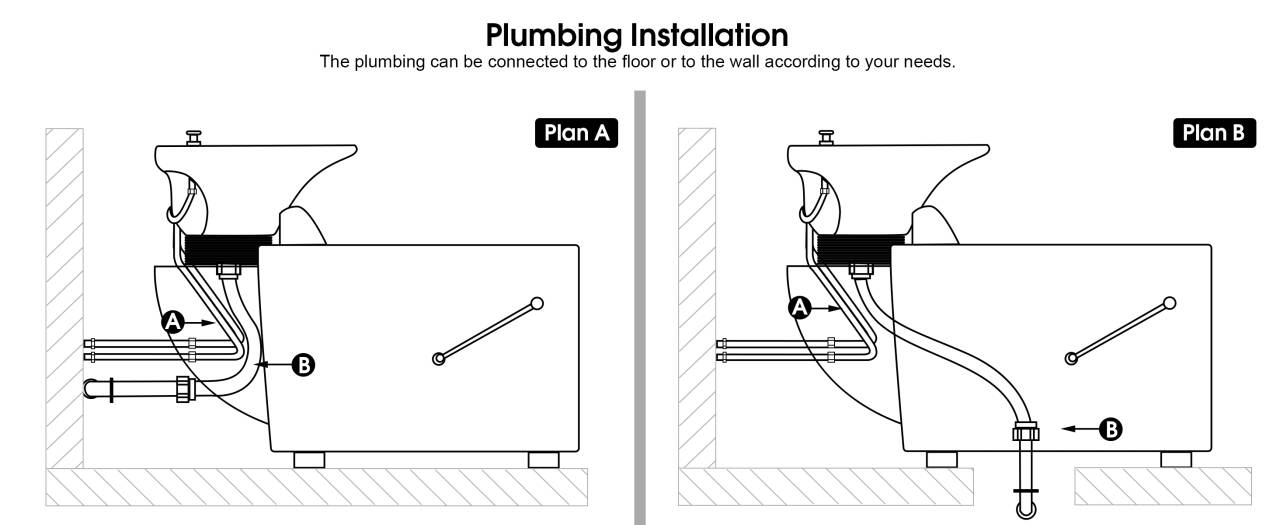 Plumbing Installation
The plumbing can be connected to the floor or to the wall according to your needs.

Plan A

A

B

Plan B

A

B