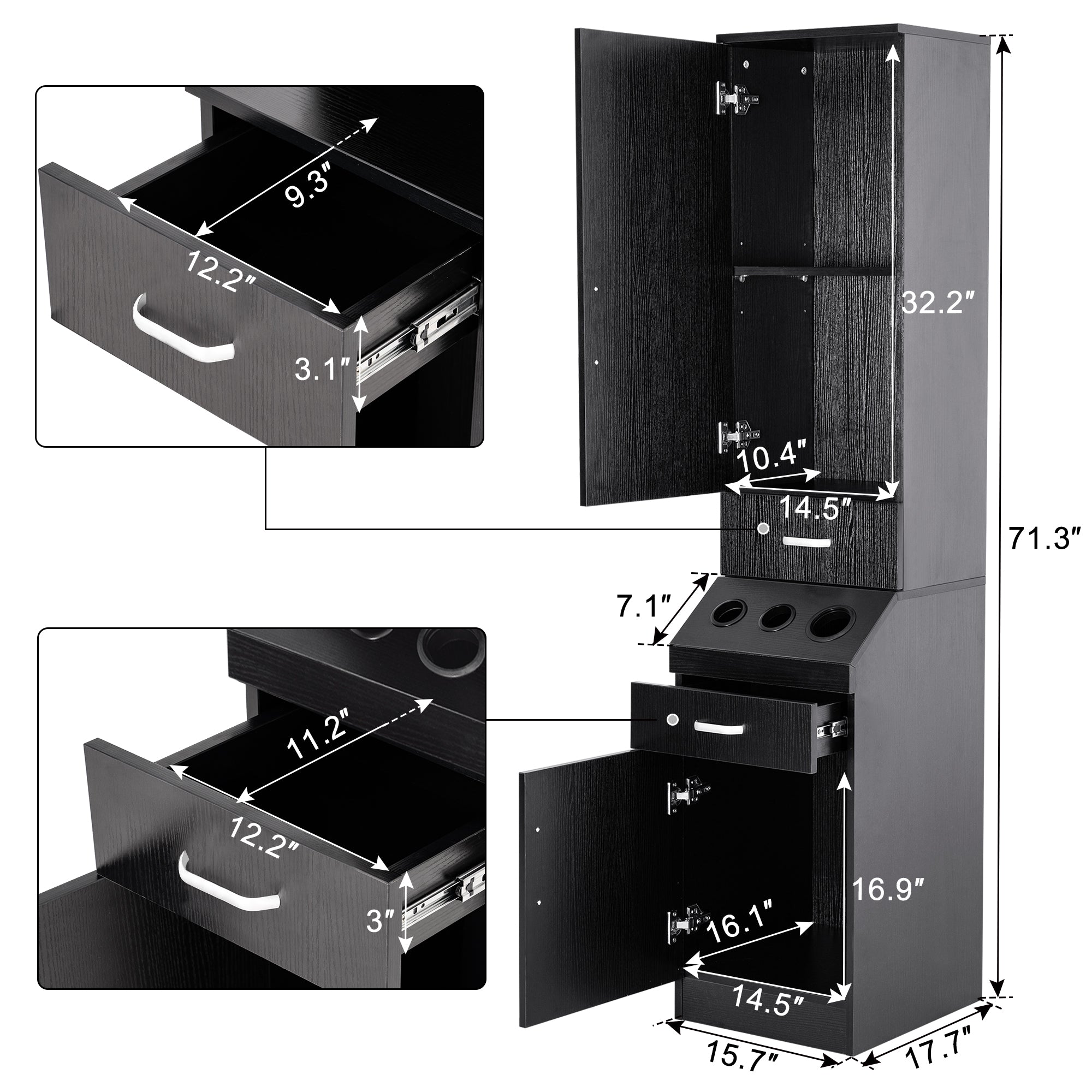 9.3″
12.2″
3.1″
32.2″
10.4″
14.5″
71.3″
7.1″
11.2″
12.2″
3″
16.9″
16.1″
14.5″
15.7″
17.7″