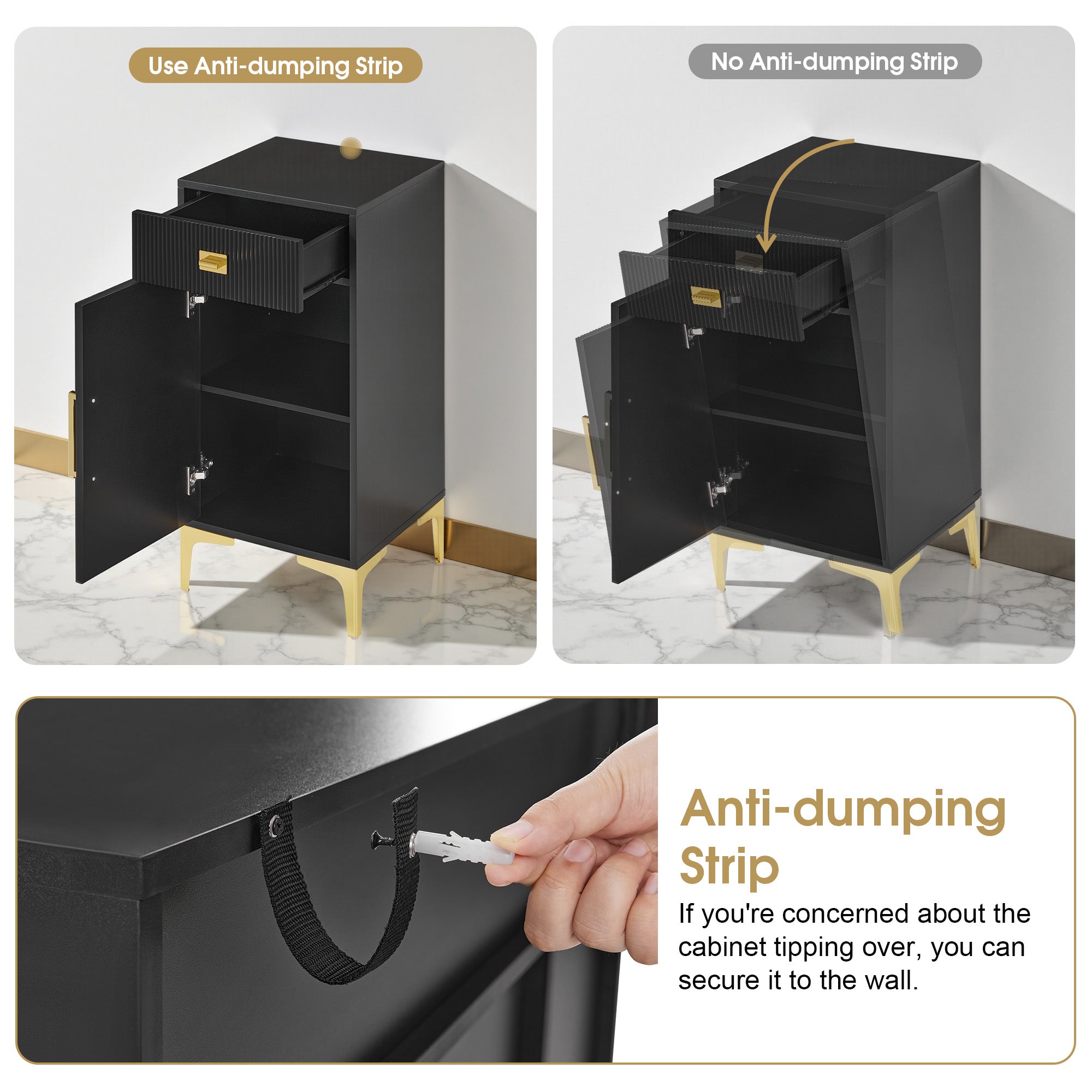 Use Anti-dumping Strip

No Anti-dumping Strip

Anti-dumping Strip

If you're concerned about the cabinet tipping over, you can secure it to the wall.