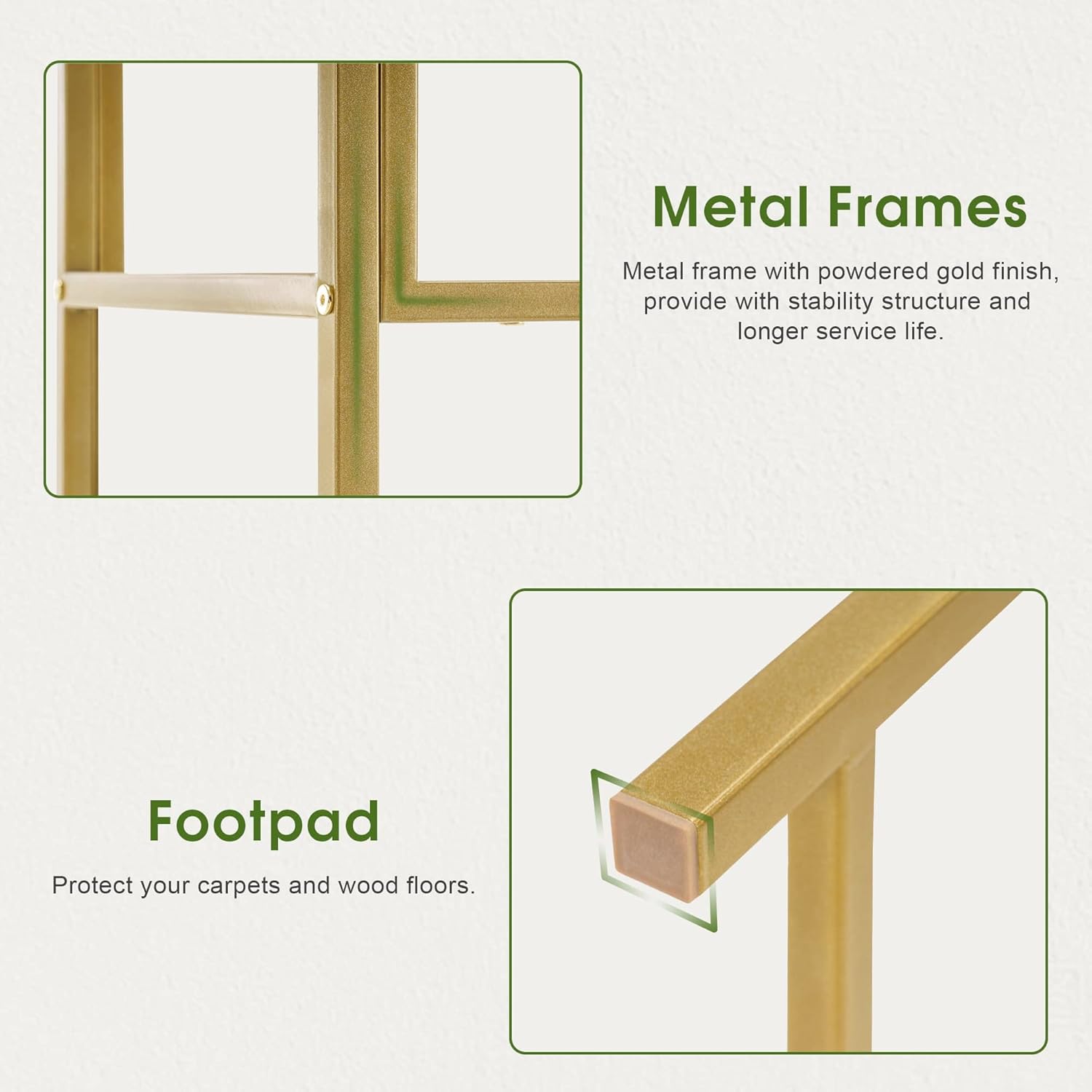 Metal Frames

Metal frame with powdered gold finish, provide with stability structure and longer service life.

Footpad

Protect your carpets and wood floors.