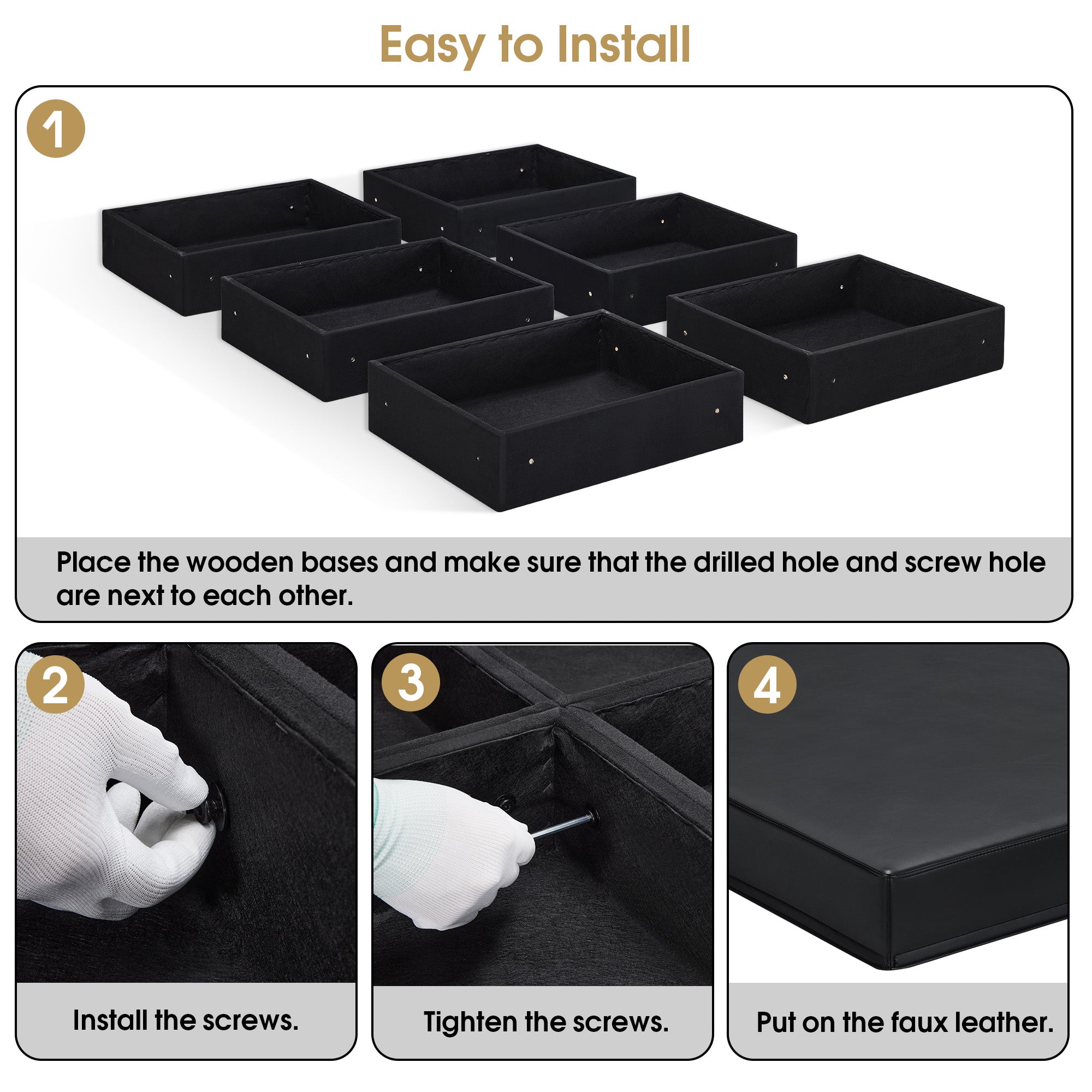 Easy to Install

1

Place the wooden bases and make sure that the drilled hole and screw hole are next to each other.

2

Install the screws.

3

Tighten the screws.

4

Put on the faux leather.