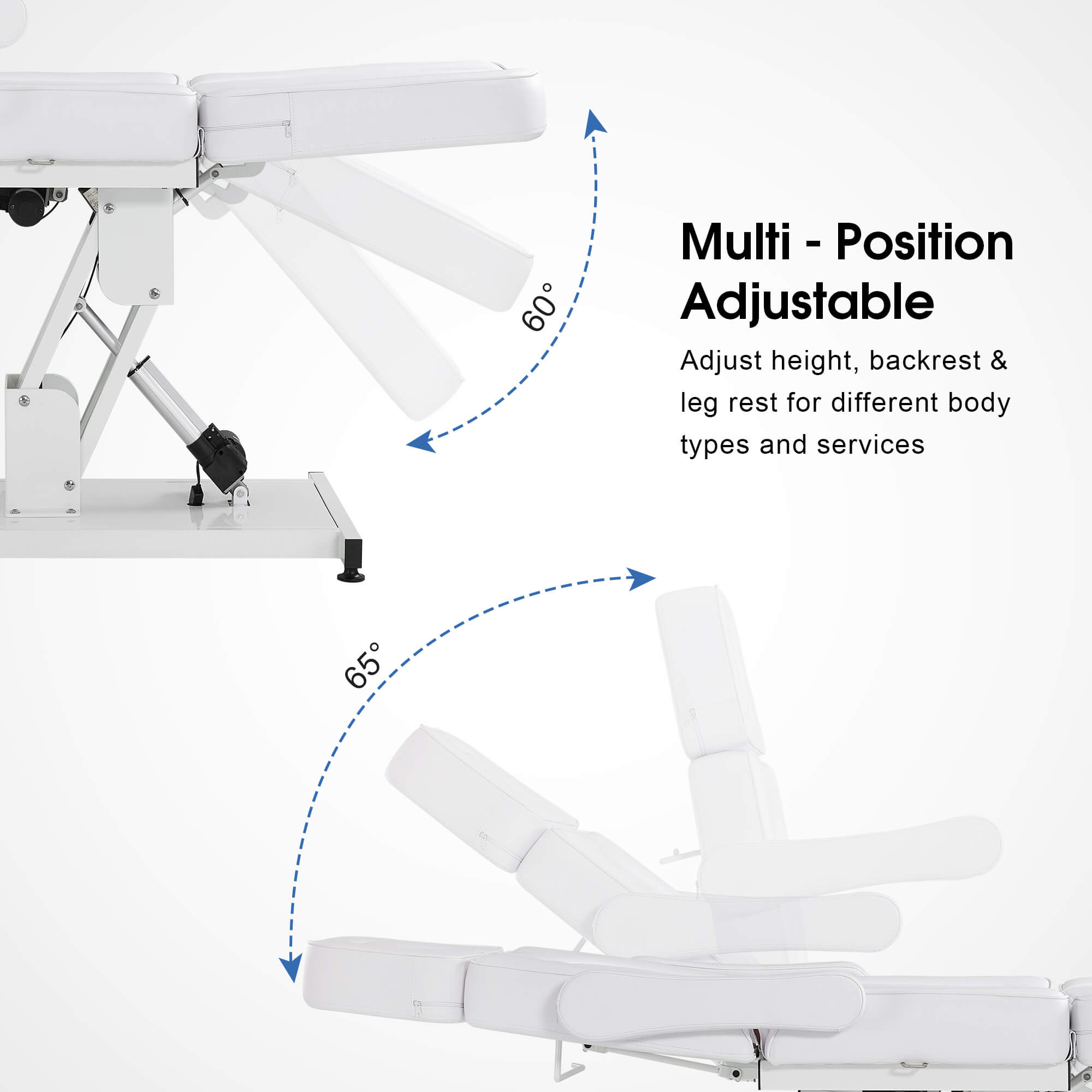 60°

Multi - Position Adjustable

Adjust height, backrest & leg rest for different body types and services

65°